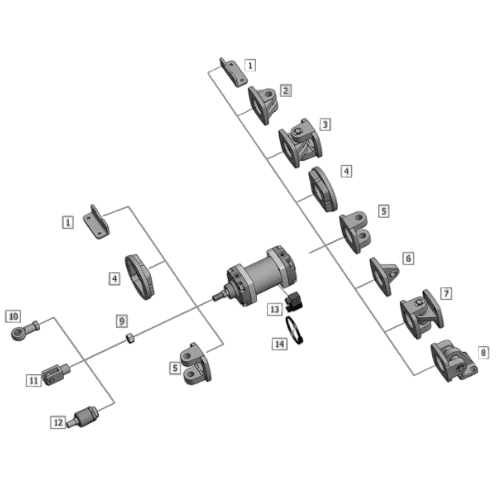 1
2
3
4
5
6
7
8
1
4
9
10
11
12
5
13
14